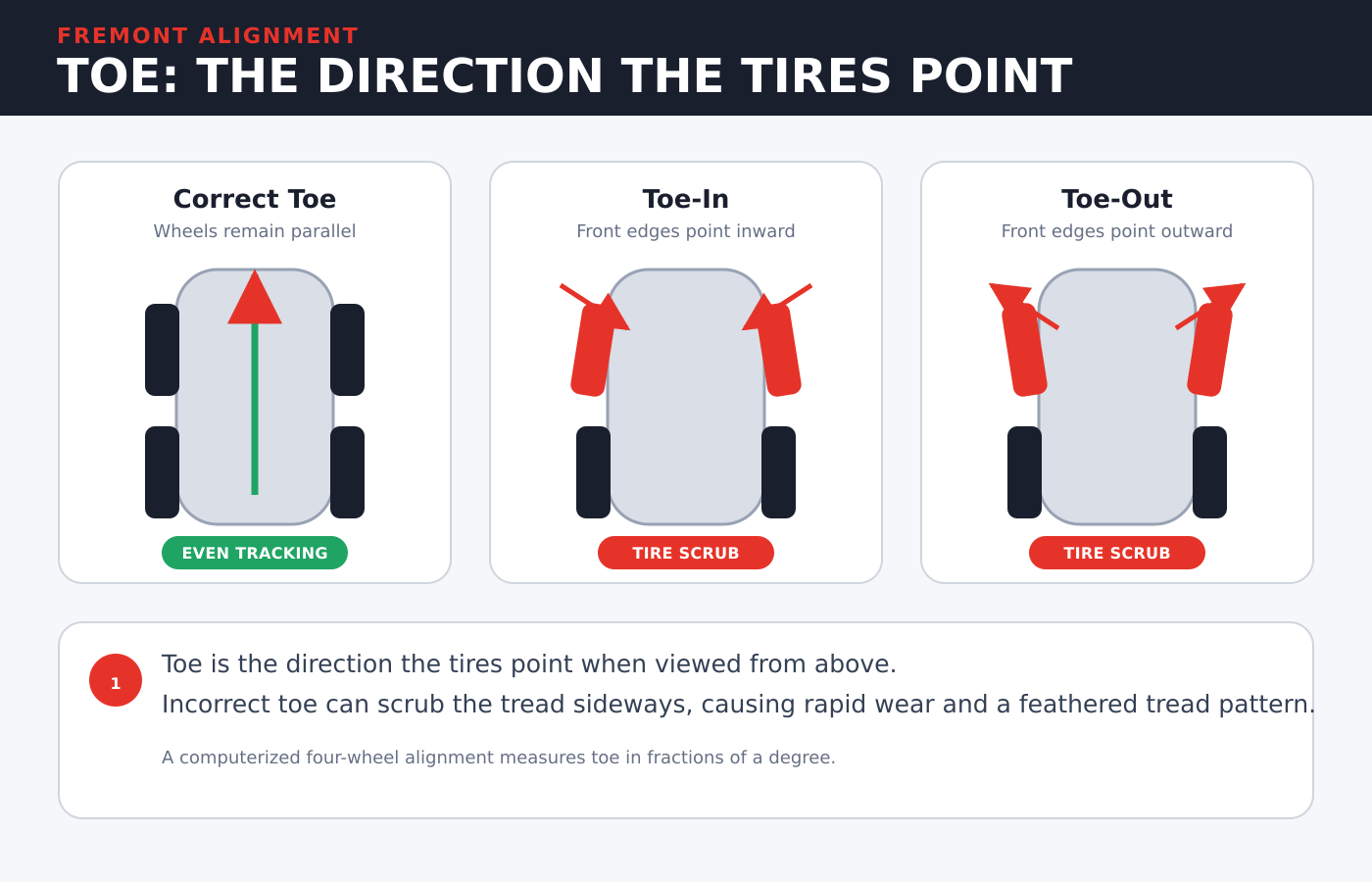 FREMONT ALIGNMENT
TOE: THE DIRECTION THE TIRES POINT

Correct Toe
Wheels remain parallel
EVEN TRACKING

Toe-In
Front edges point inward
TIRE SCRUB

Toe-Out
Front edges point outward
TIRE SCRUB

1
Toe is the direction the tires point when viewed from above.
Incorrect toe can scrub the tread sideways, causing rapid wear and a feathered tread pattern.

A computerized four-wheel alignment measures toe in fractions of a degree.